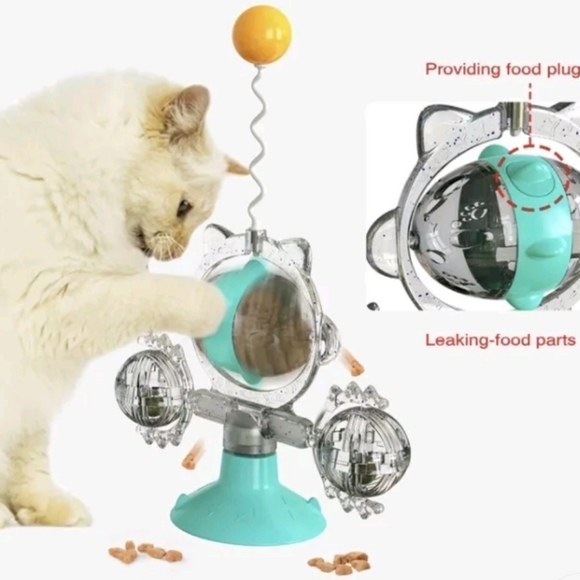 Providing food plug

Leaking-food parts